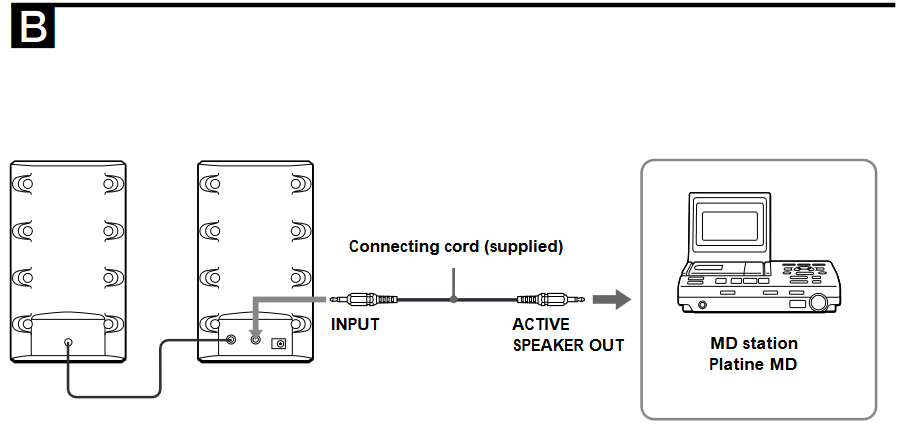 B

Connecting cord (supplied)

INPUT

ACTIVE SPEAKER OUT

MD station
Platine MD