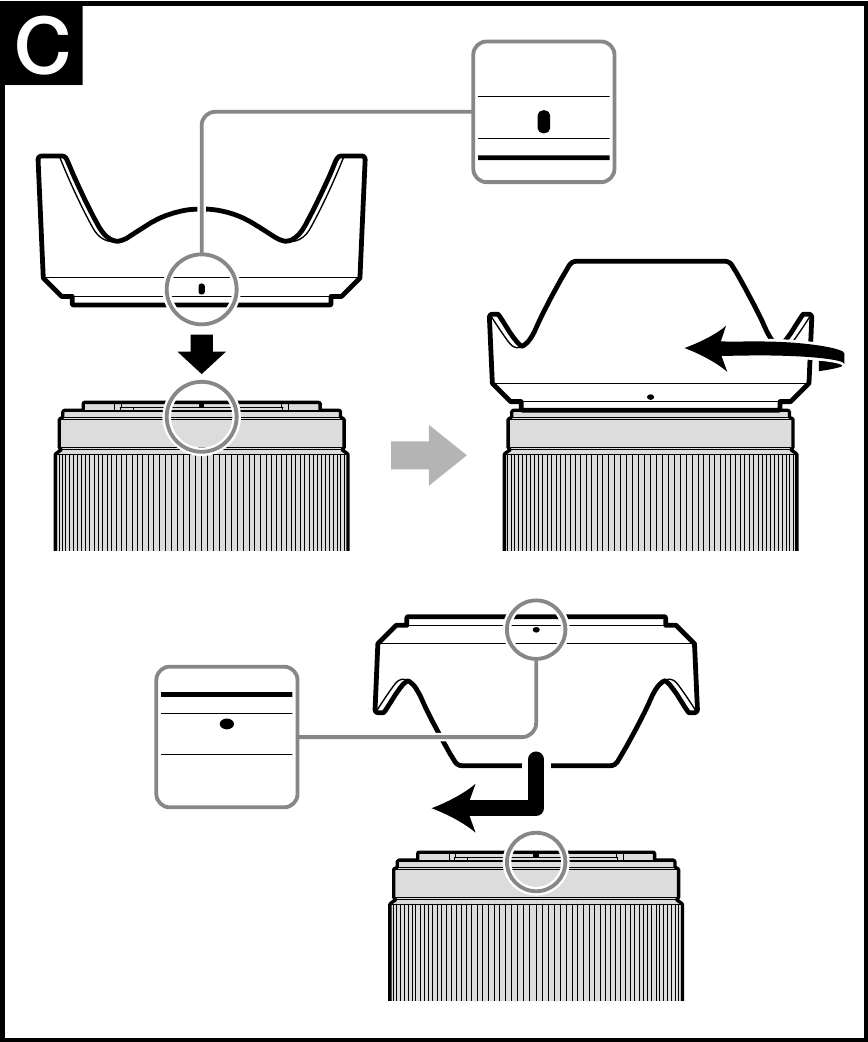 C