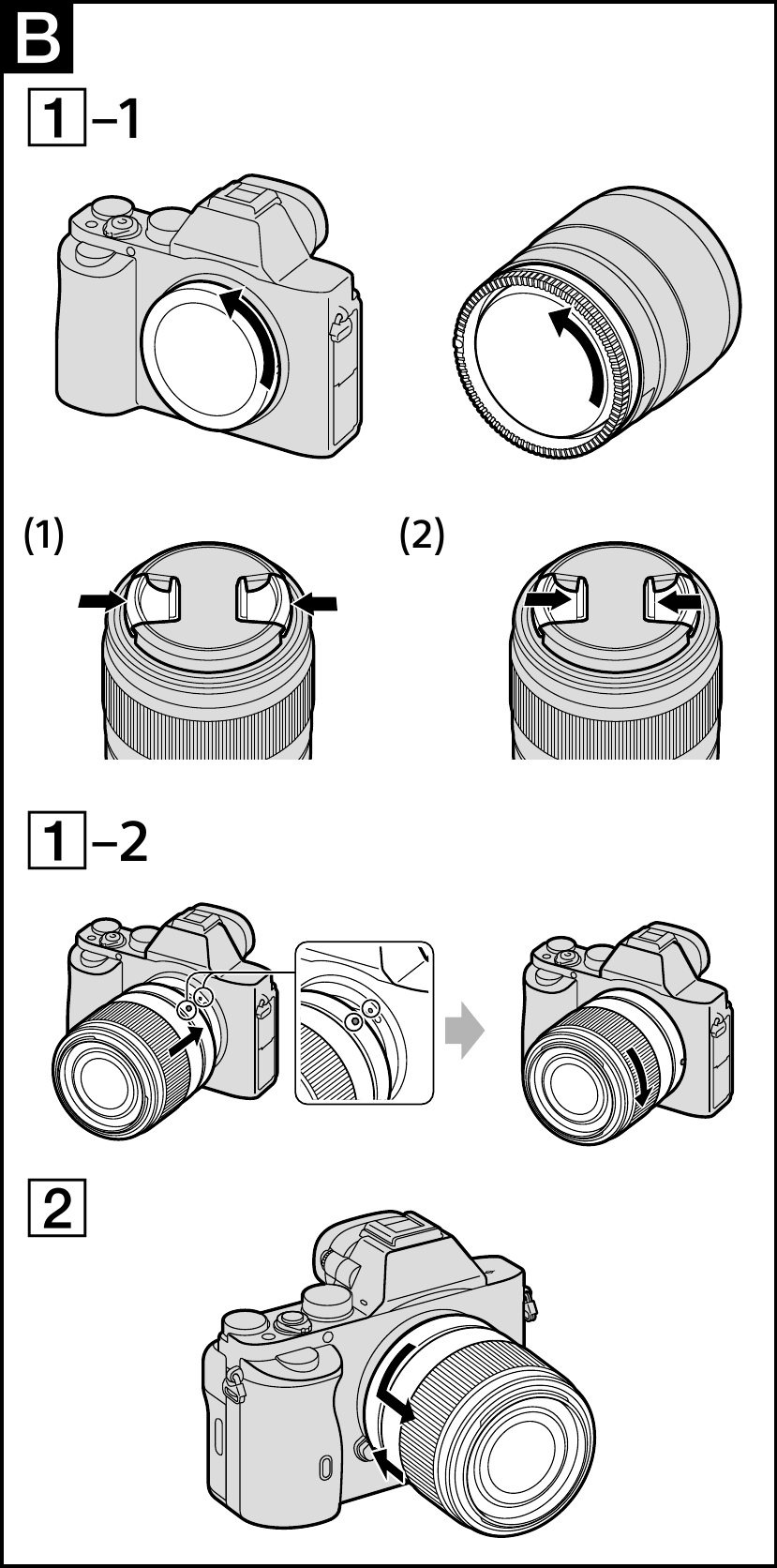 B

1–1

(1)

(2)

1–2

2