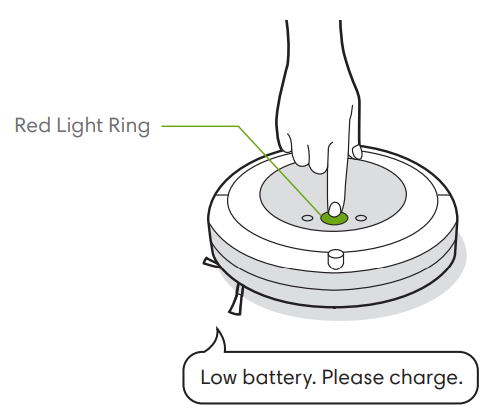 Red Light Ring

Low battery. Please charge.