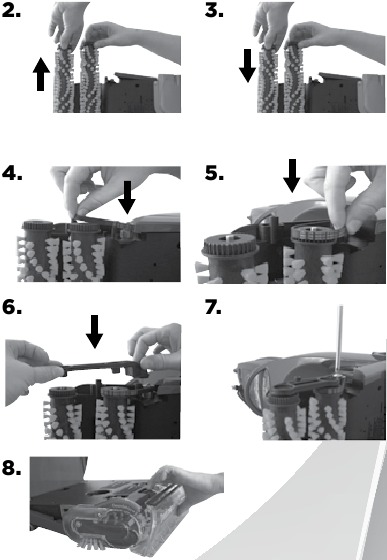 2.

3.

4.

5.

6.

7.

8.