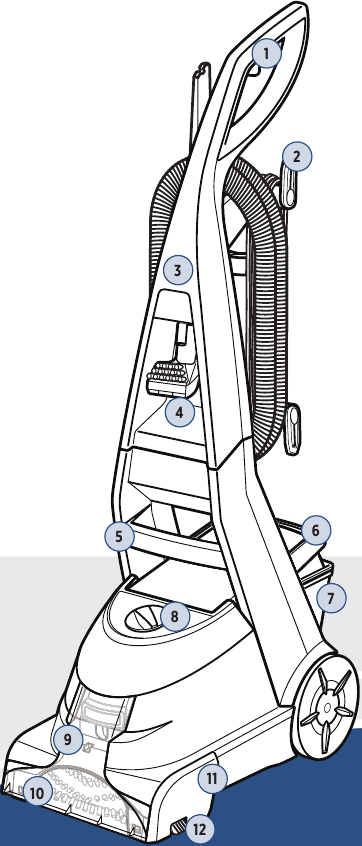 1
2
3
4
5
6
7
8
9
10
11
12