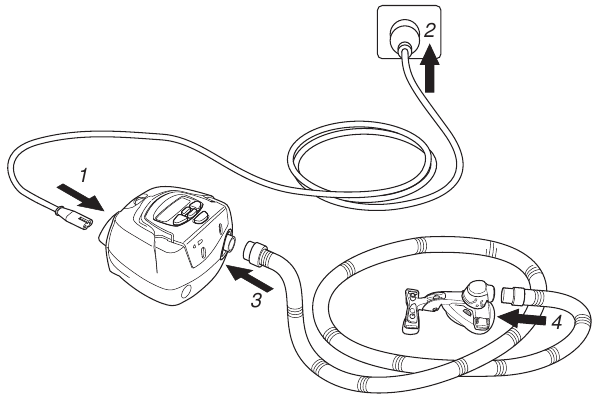 2
1
3
4