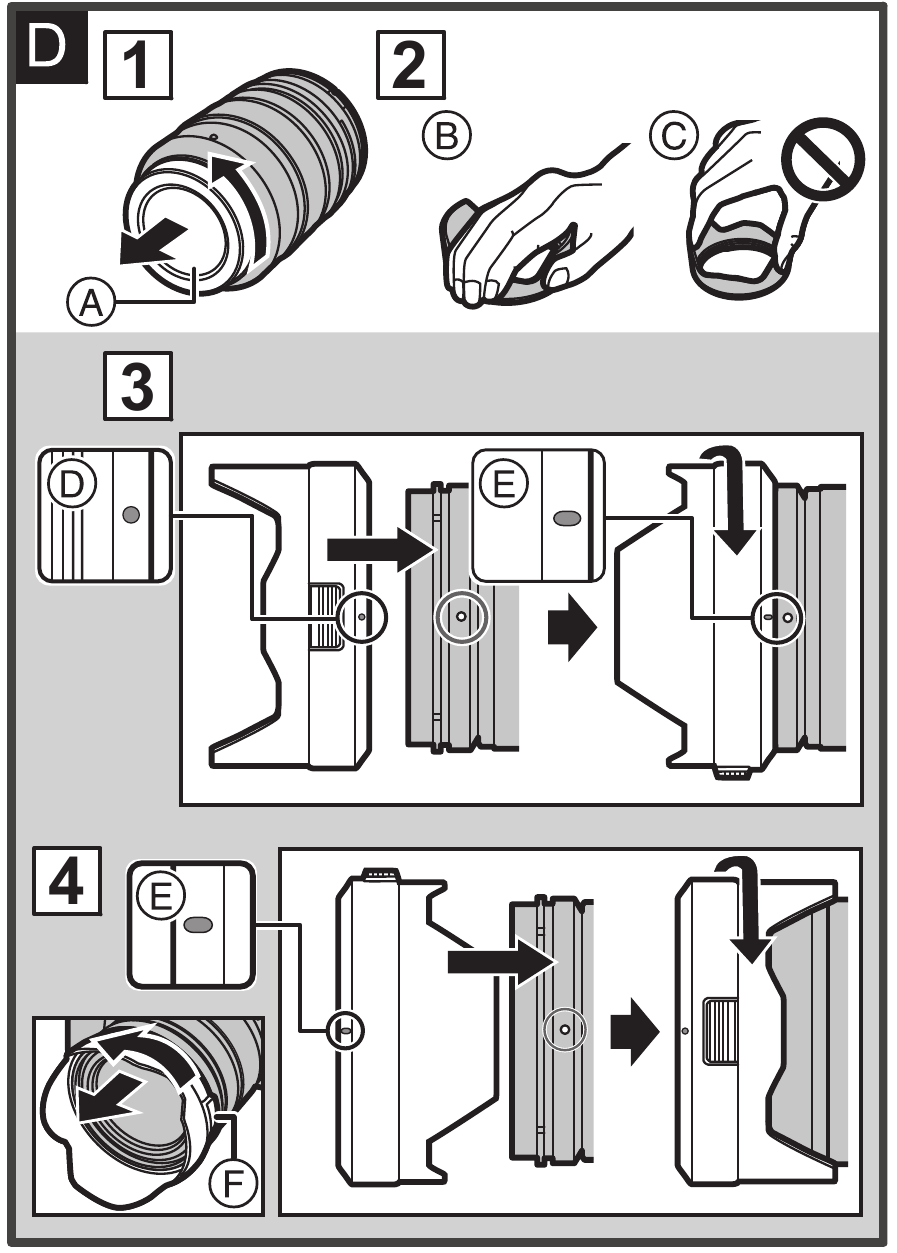 D
1
A
2
B
C
3
D
E
4
E
F