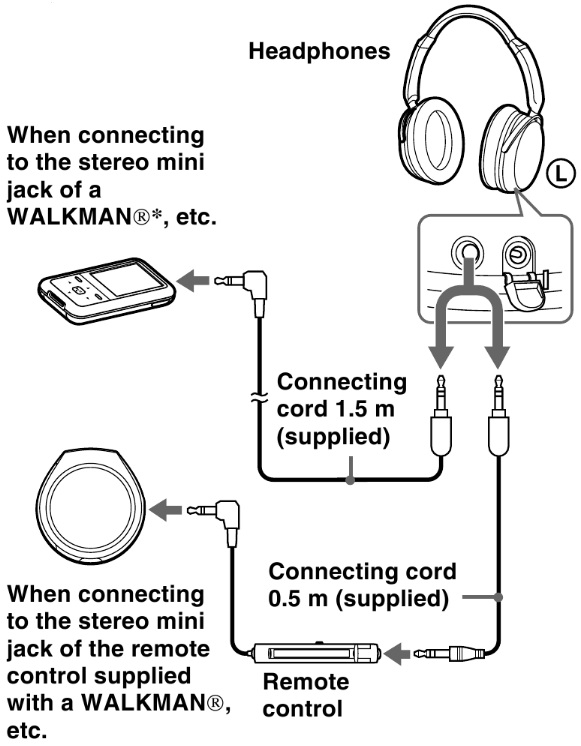 Headphones

When connecting to the stereo mini jack of a WALKMAN®*, etc.

L

Connecting cord 1.5 m (supplied)

Connecting cord 0.5 m (supplied)

When connecting to the stereo mini jack of the remote control supplied with a WALKMAN®, etc.

Remote control