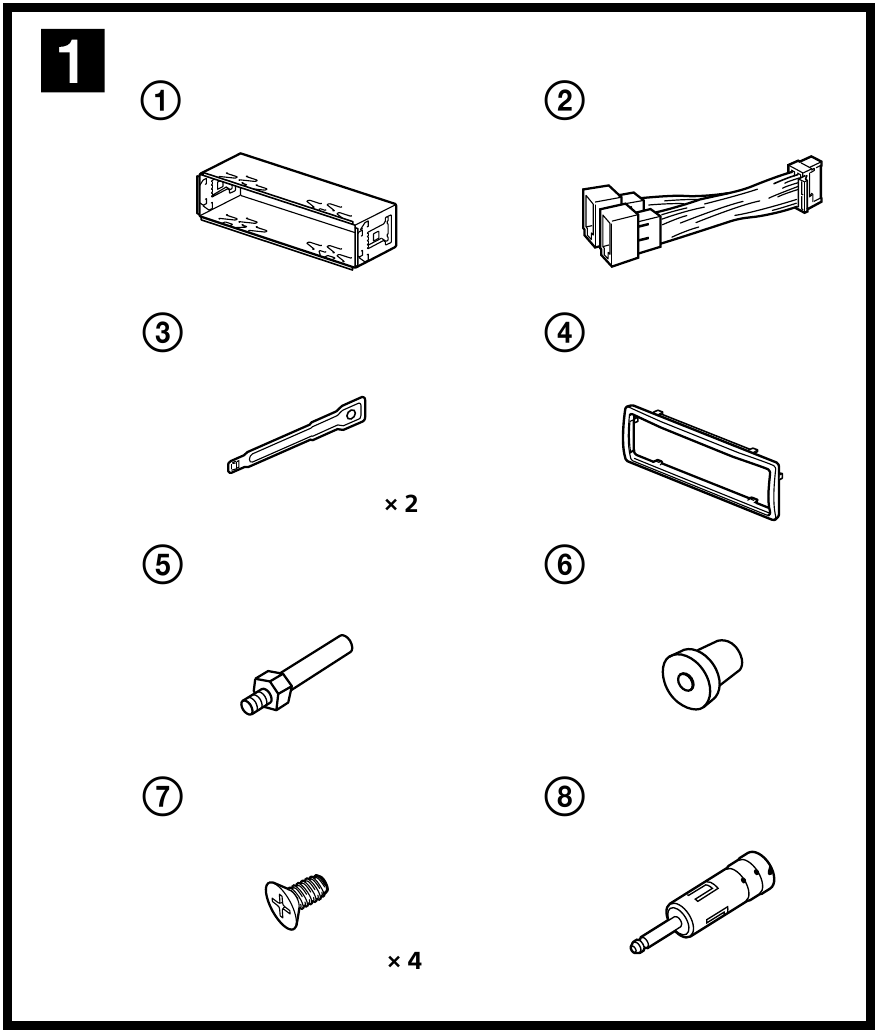 1

①

②

③

× 2

④

⑤

⑥

⑦

× 4

⑧