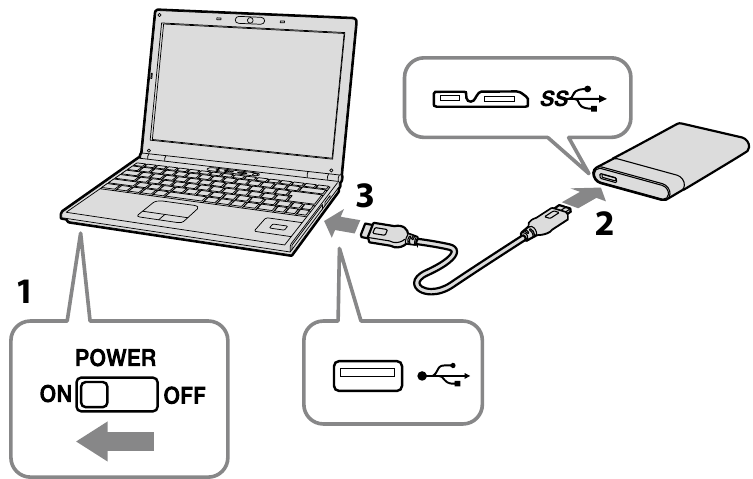 SS

3

2

1

POWER
ON OFF