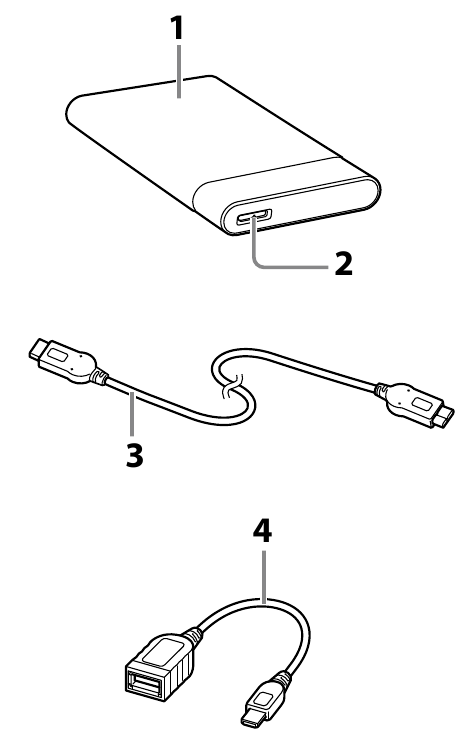 1

2

3

4