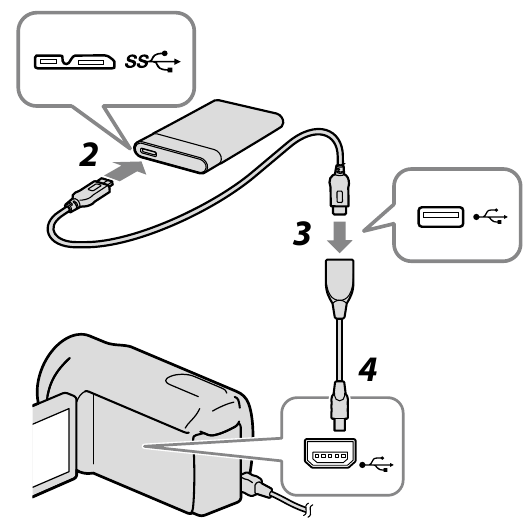 SS

2

3

4