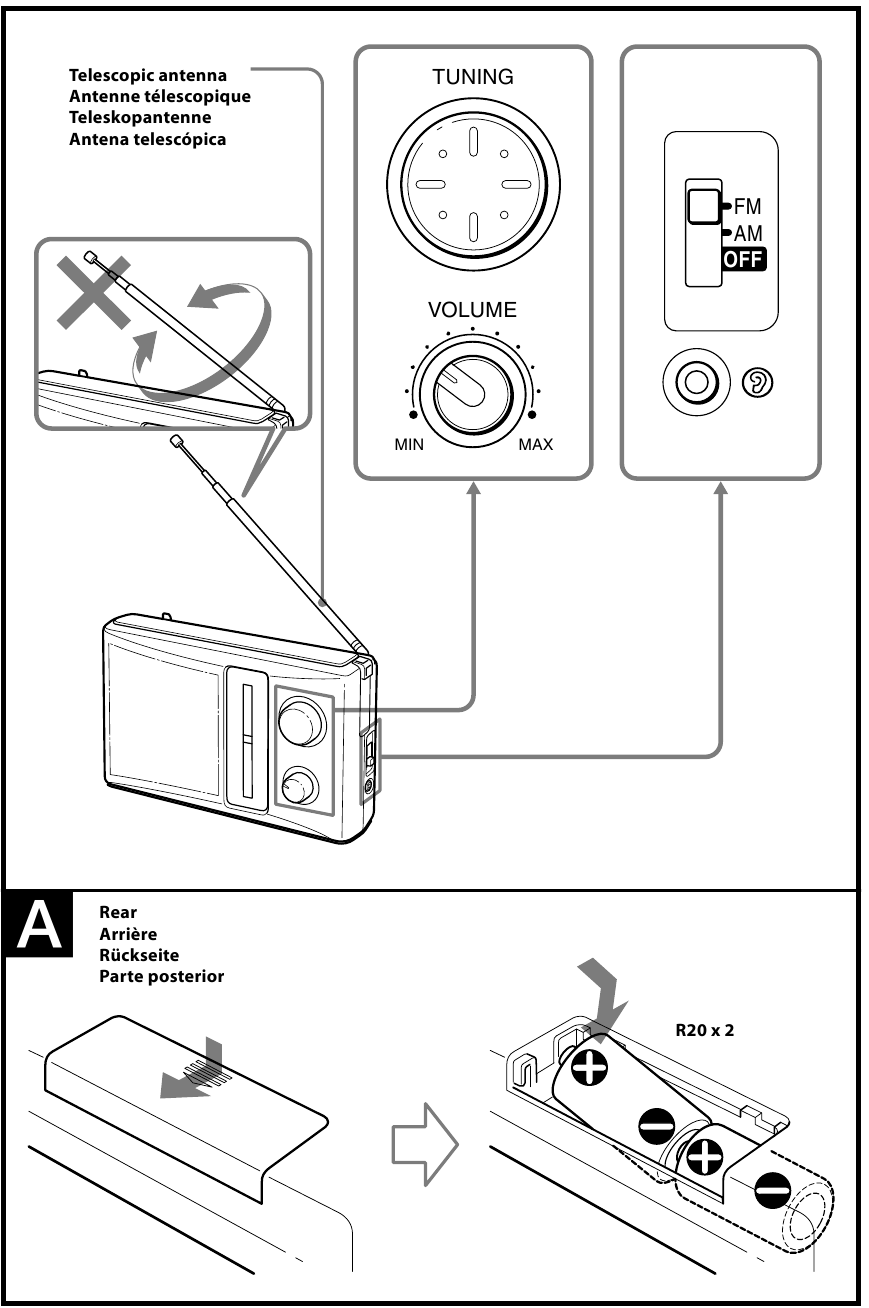 Telescopic antenna
Antenne télescopique
Teleskopantenne
Antena telescópica

TUNING

VOLUME

MIN

MAX

FM
AM
OFF

A

Rear
Arrière
Rückseite
Parte posterior

R20 x 2