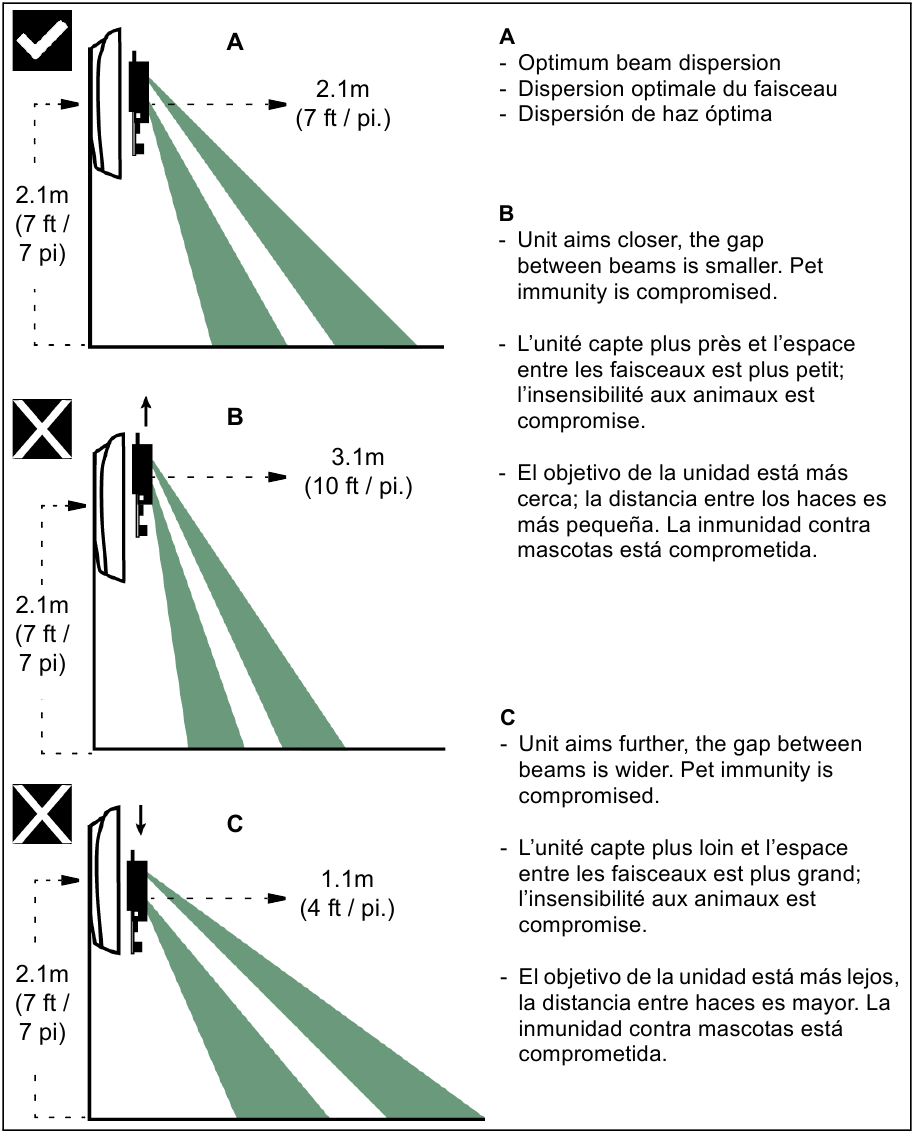 A

2.1m
(7 ft / pi.)

2.1m
(7 ft /
7 pi)

B

3.1m
(10 ft / pi.)

2.1m
(7 ft /
7 pi)

C

1.1m
(4 ft / pi.)

2.1m
(7 ft /
7 pi)

A
- Optimum beam dispersion
- Dispersion optimale du faisceau
- Dispersión de haz óptima

B
- Unit aims closer, the gap between beams is smaller. Pet immunity is compromised.

- L'unité capte plus près et l'espace entre les faisceaux est plus petit; l'insensibilité aux animaux est compromise.

- El objetivo de la unidad está más cerca; la distancia entre los haces es más pequeña. La inmunidad contra mascotas está comprometida.

C
- Unit aims further, the gap between beams is wider. Pet immunity is compromised.

- L'unité capte plus loin et l'espace entre les faisceaux est plus grand; l'insensibilité aux animaux est compromise.

- El objetivo de la unidad está más lejos, la distancia entre haces es mayor. La inmunidad contra mascotas está comprometida.