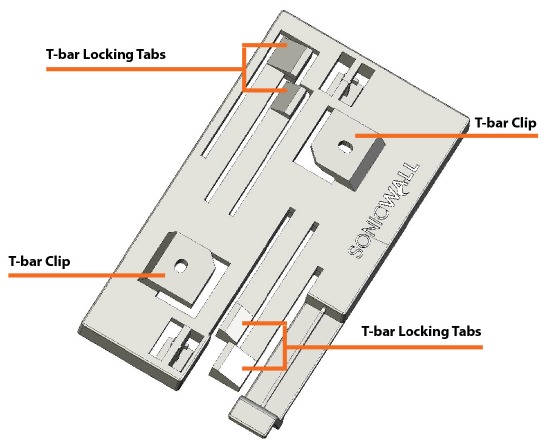 T-bar Locking Tabs

T-bar Clip

SONICWALL

T-bar Clip

T-bar Locking Tabs