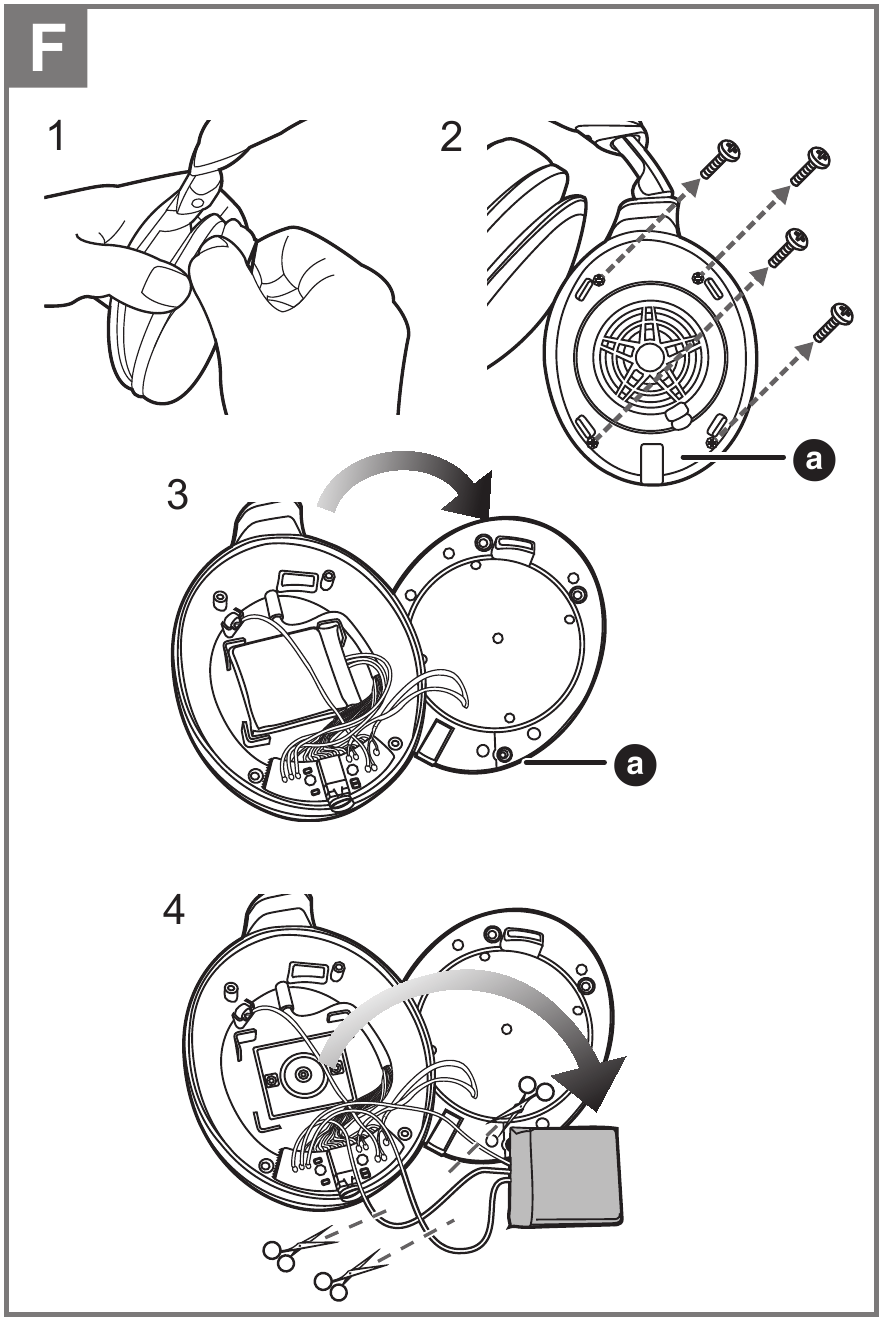 F

1

2

a

3

a

4