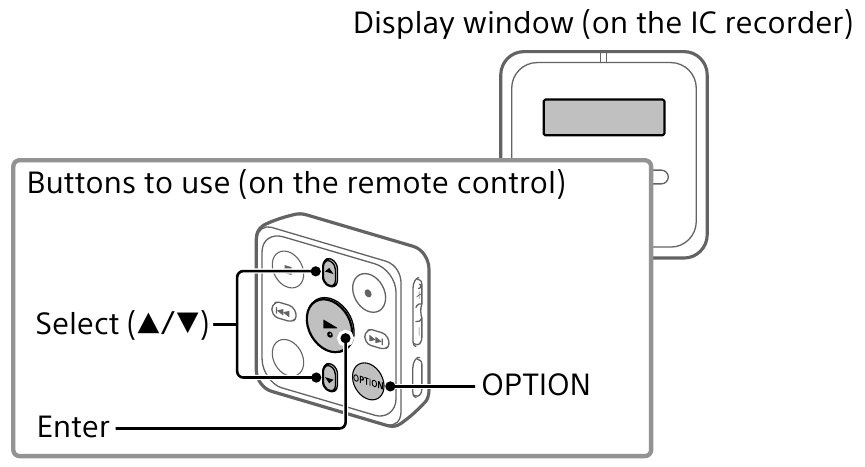 Display window (on the IC recorder)

Buttons to use (on the remote control)

Select (▲/▼)

OPTION

OPTION

Enter