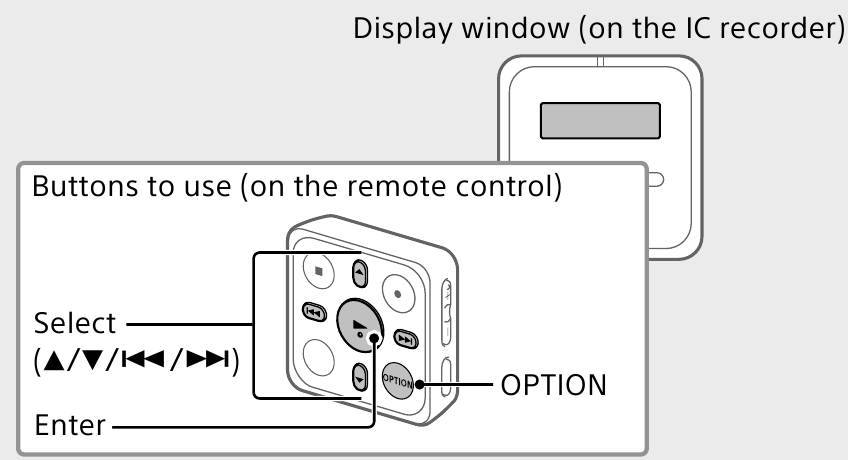 Display window (on the IC recorder)

Buttons to use (on the remote control)

Select
(▲/▼/⏮/⏭)

Enter

OPTION

OPTION