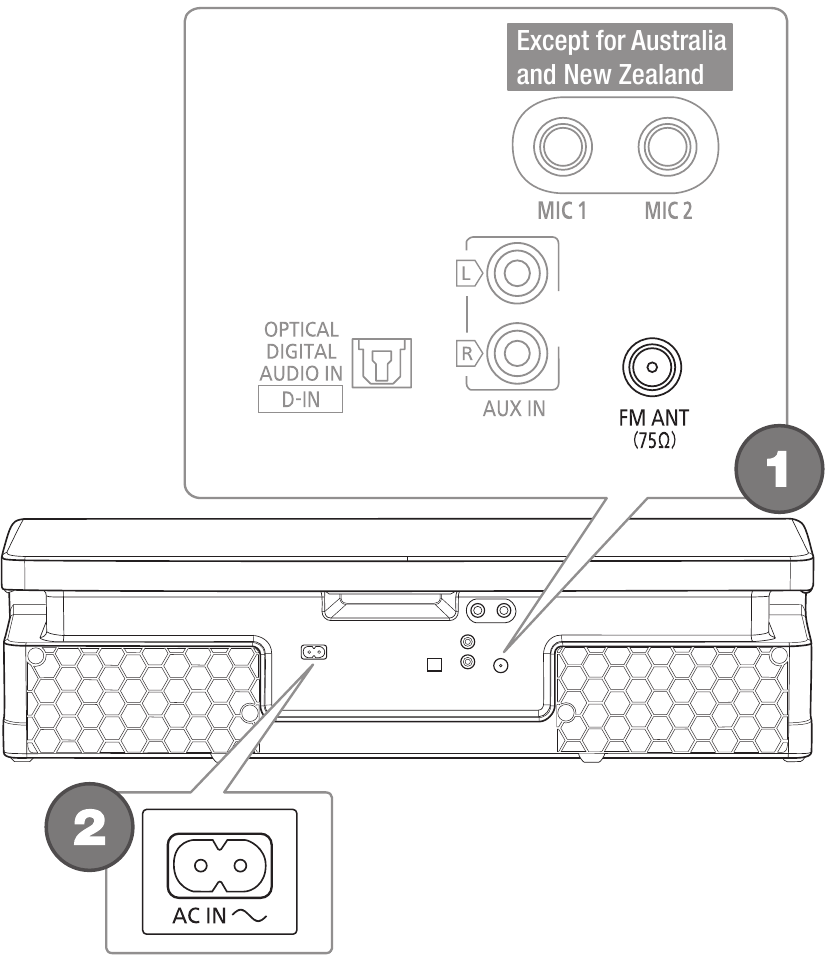 Except for Australia and New Zealand

MIC 1
MIC 2

L
R

OPTICAL DIGITAL AUDIO IN
D-IN

AUX IN

FM ANT
(75Ω)

1

2

AC IN ～