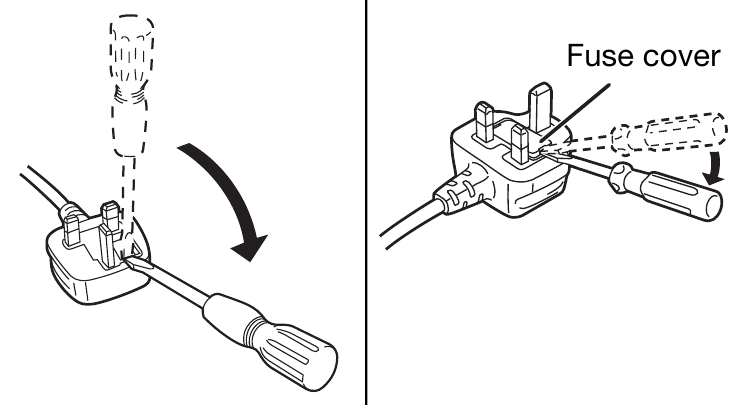 Fuse cover