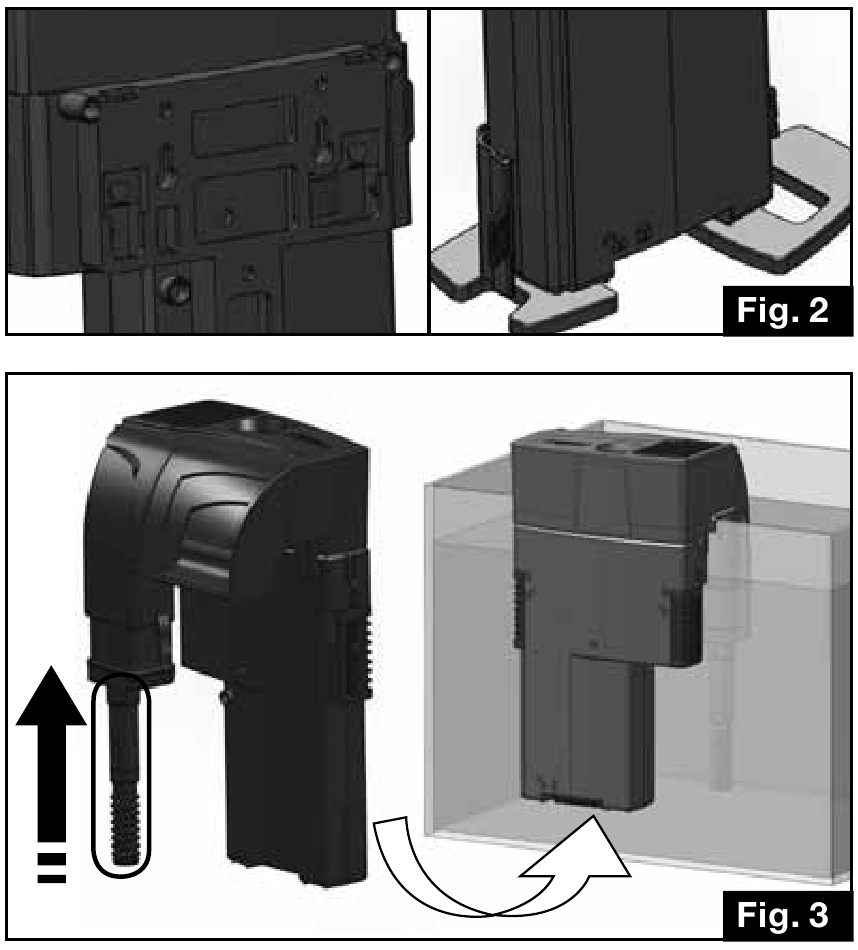 Fig. 2

Fig. 3