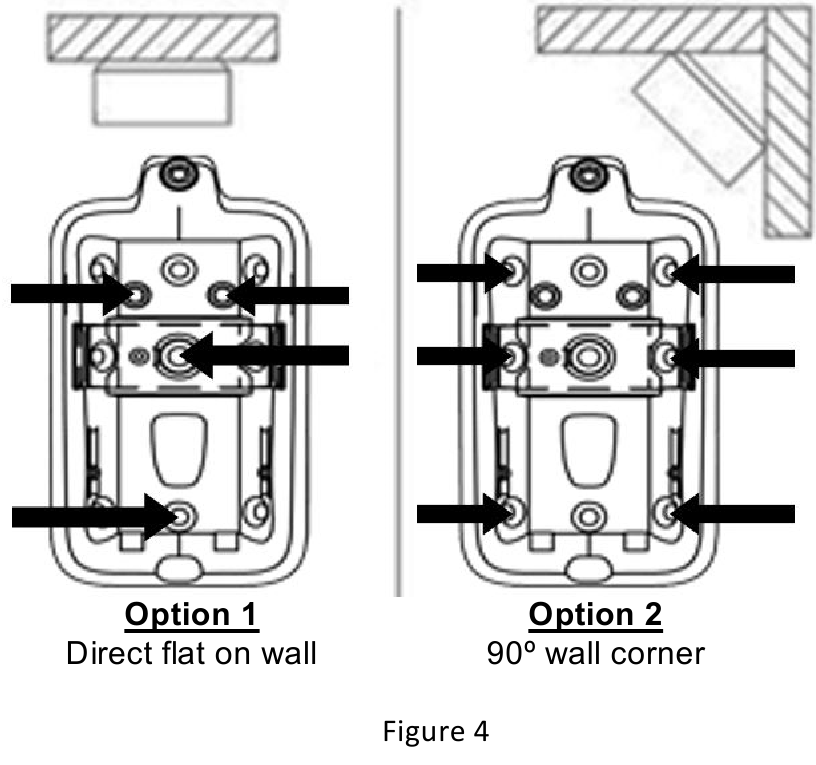 Option 1
Direct flat on wall

Option 2
90º wall corner

Figure 4