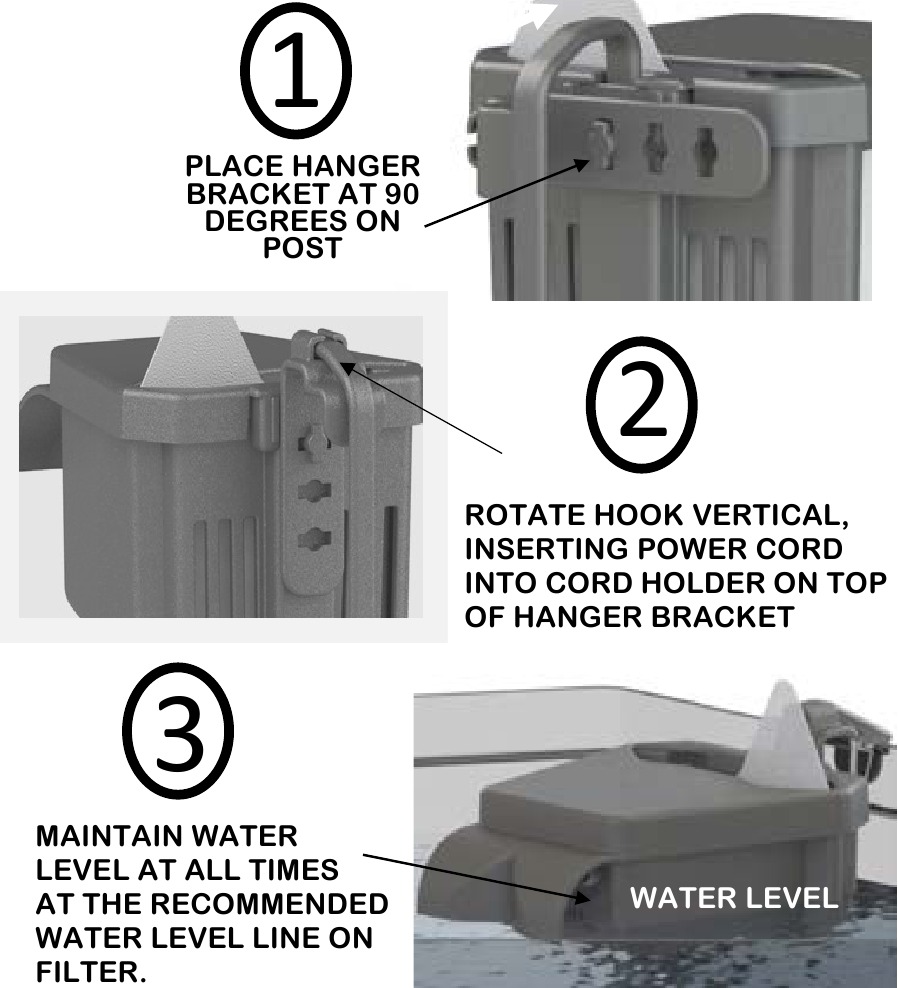 ①

PLACE HANGER BRACKET AT 90 DEGREES ON POST

②

ROTATE HOOK VERTICAL, INSERTING POWER CORD INTO CORD HOLDER ON TOP OF HANGER BRACKET

③

MAINTAIN WATER LEVEL AT ALL TIMES AT THE RECOMMENDED WATER LEVEL LINE ON FILTER.

WATER LEVEL