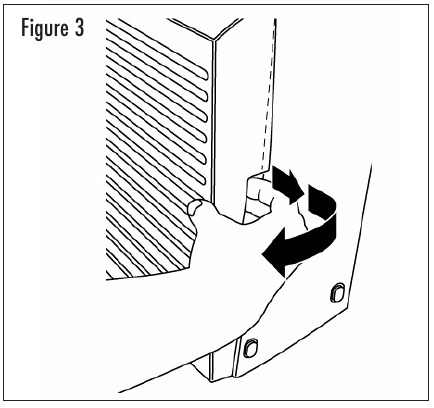 Figure 3