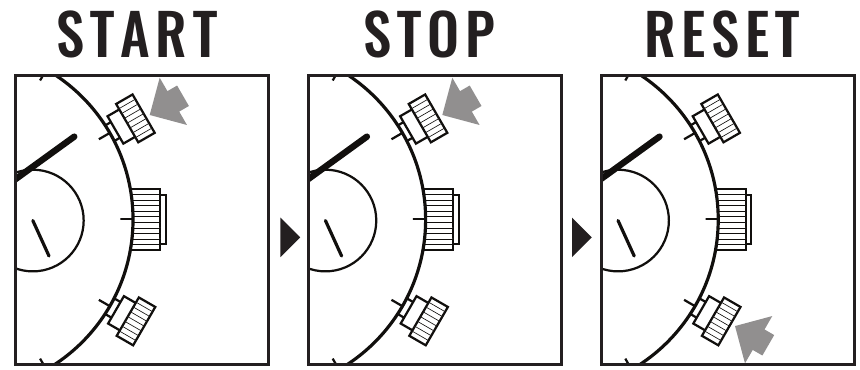 START

STOP

RESET