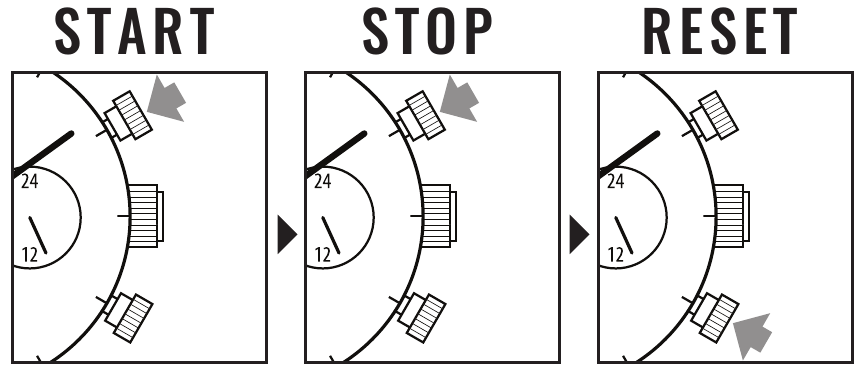 START

24

12

STOP

24

12

RESET

24

12