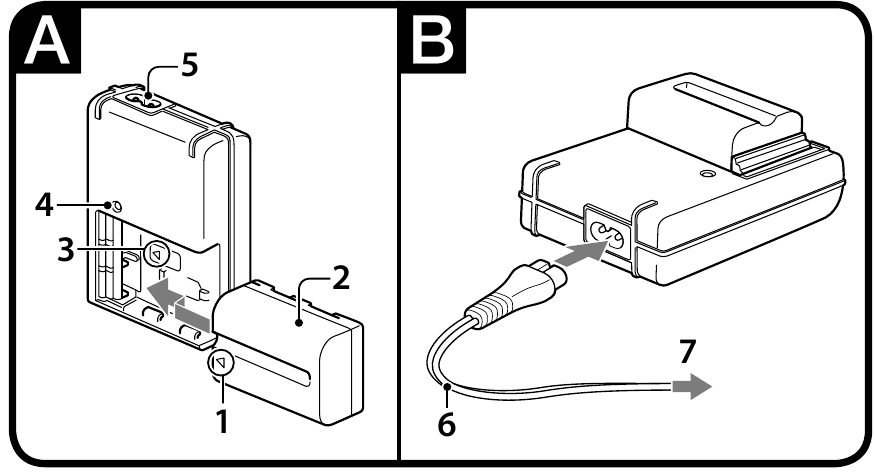 A
5
4
3
2
1
B
7
6