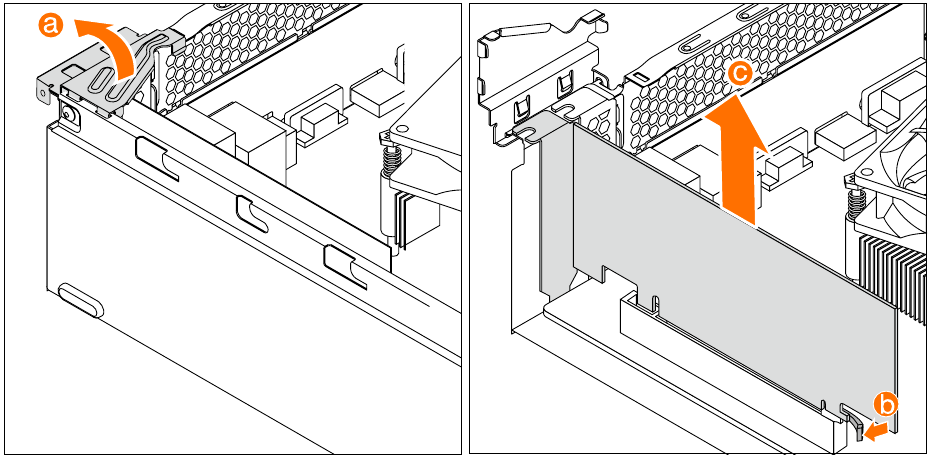 a

c

b