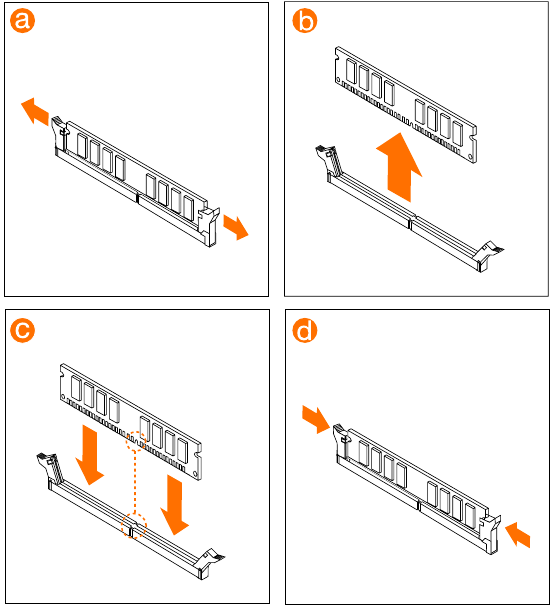 a

b

c

d