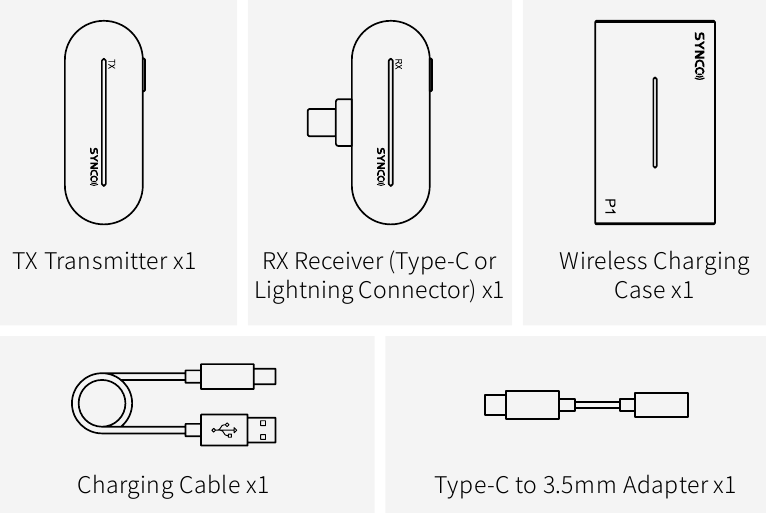 TX
SYNCO
TX Transmitter x1

RX
SYNCO
RX Receiver (Type-C or Lightning Connector) x1

SYNCO
P1
Wireless Charging Case x1

Charging Cable x1

Type-C to 3.5mm Adapter x1