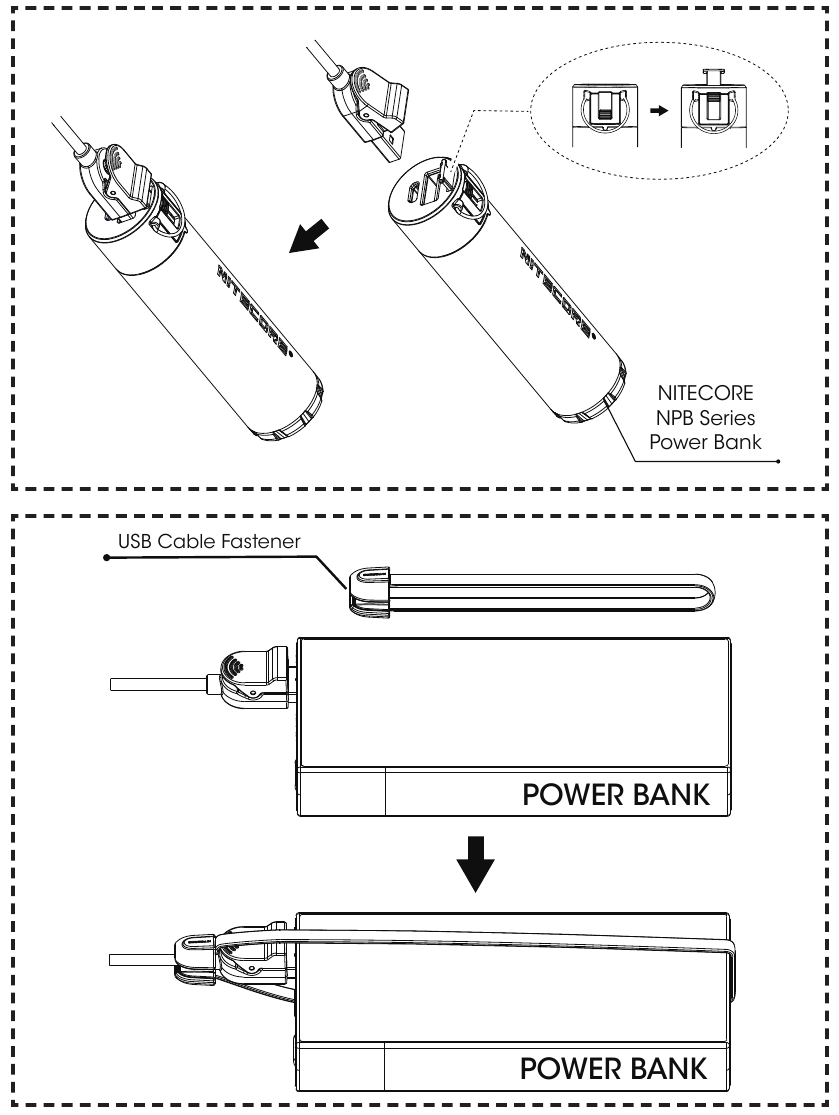 NITECORE

NITECORE

NITECORE
NPB Series
Power Bank

USB Cable Fastener

POWER BANK

POWER BANK