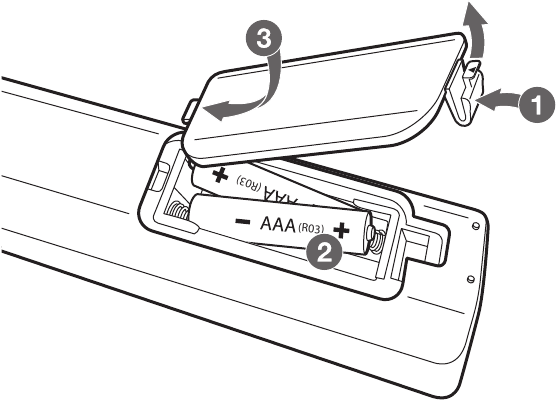 3
1
+ AAA (R03)
- AAA (R03) +
2