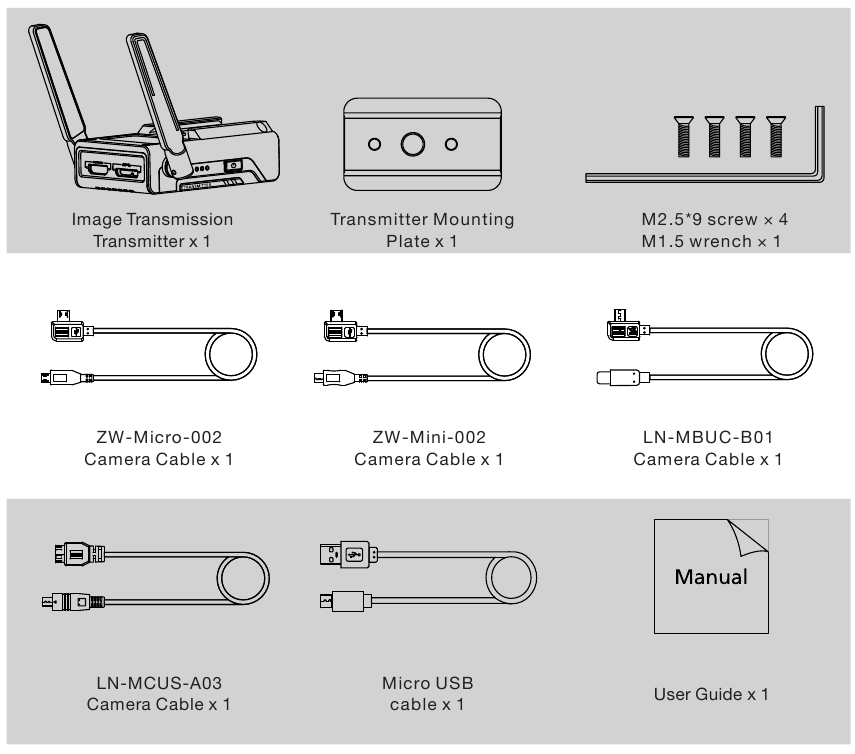 Image Transmission Transmitter x 1

Transmitter Mounting Plate x 1

M2.5*9 screw × 4
M1.5 wrench × 1

ZW-Micro-002
Camera Cable x 1

ZW-Mini-002
Camera Cable x 1

LN-MBUC-B01
Camera Cable x 1

LN-MCUS-A03
Camera Cable x 1

Micro USB
cable x 1

Manual

User Guide x 1