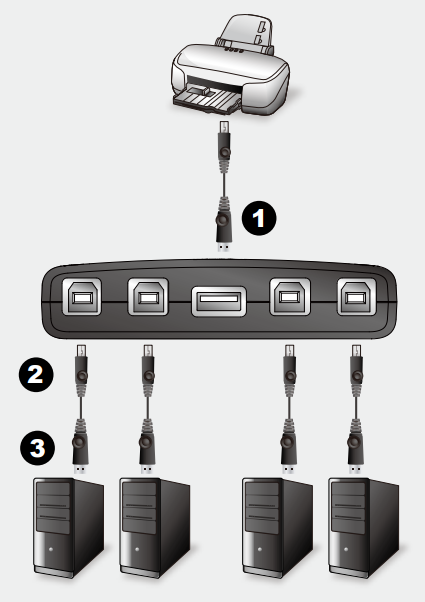 1
2
3