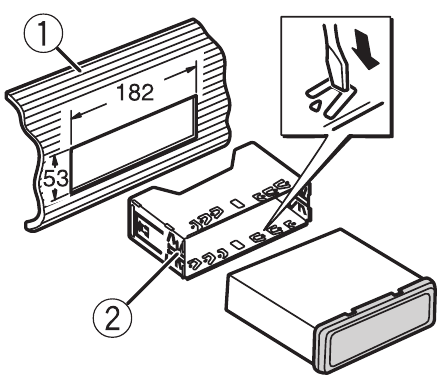 1
182
53
2