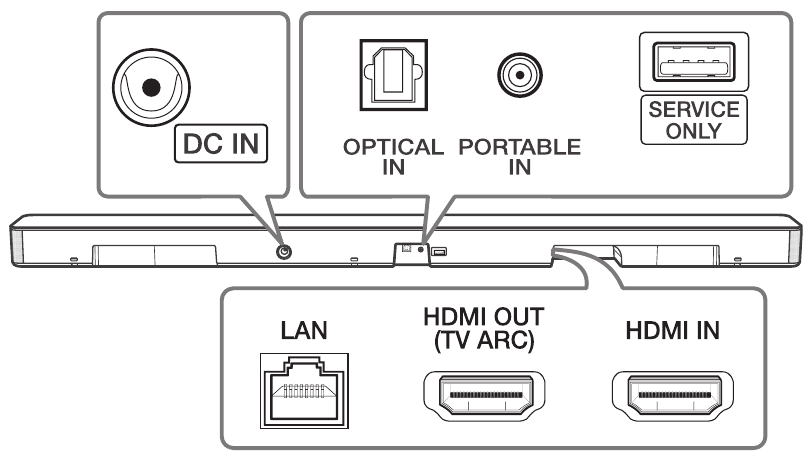 DC IN

OPTICAL IN

PORTABLE IN

SERVICE ONLY

LAN

HDMI OUT (TV ARC)

HDMI IN