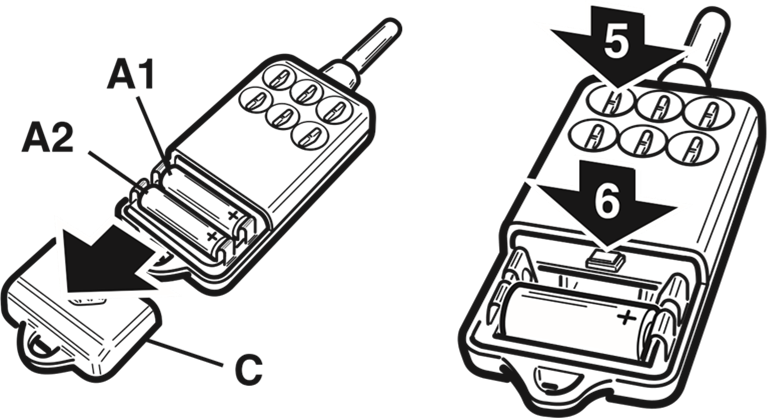 A1
A2
C
5
6