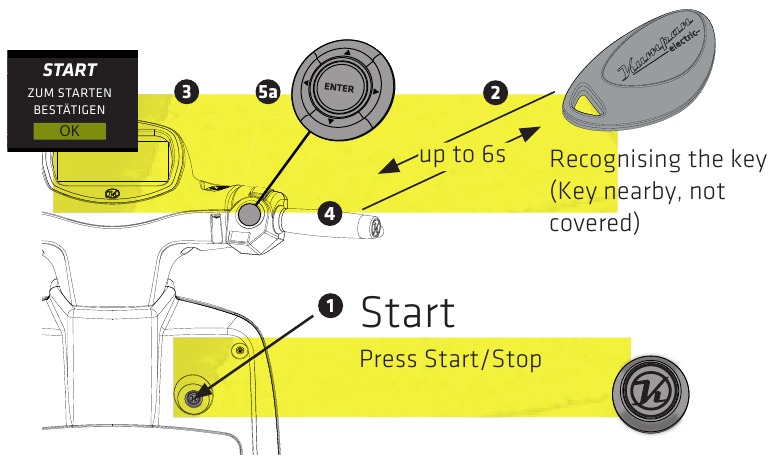 START
ZUM STARTEN
BESTÄTIGEN
OK

3

5a

ENTER

2

Kumpan electric

up to 6s

Recognising the key (Key nearby, not covered)

4

1

Start

Press Start/Stop