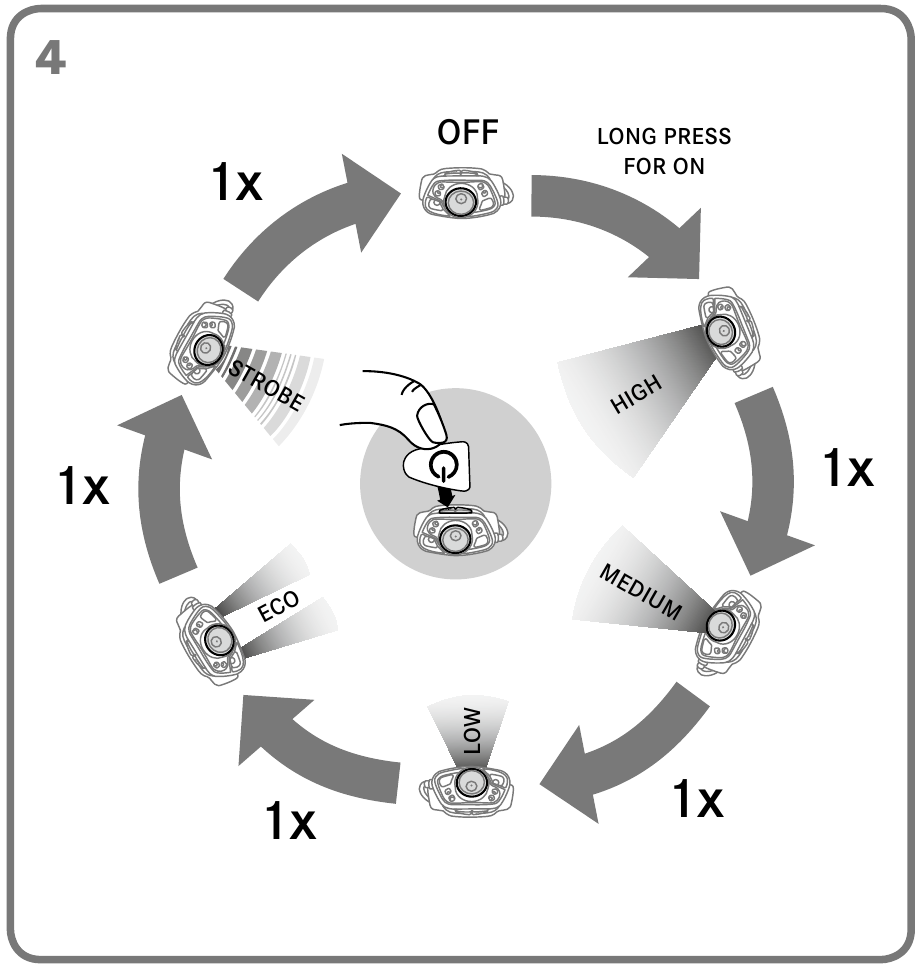 4

OFF

LONG PRESS FOR ON

HIGH

1x

MEDIUM

1x

LOW

1x

ECO

1x

STROBE

1x