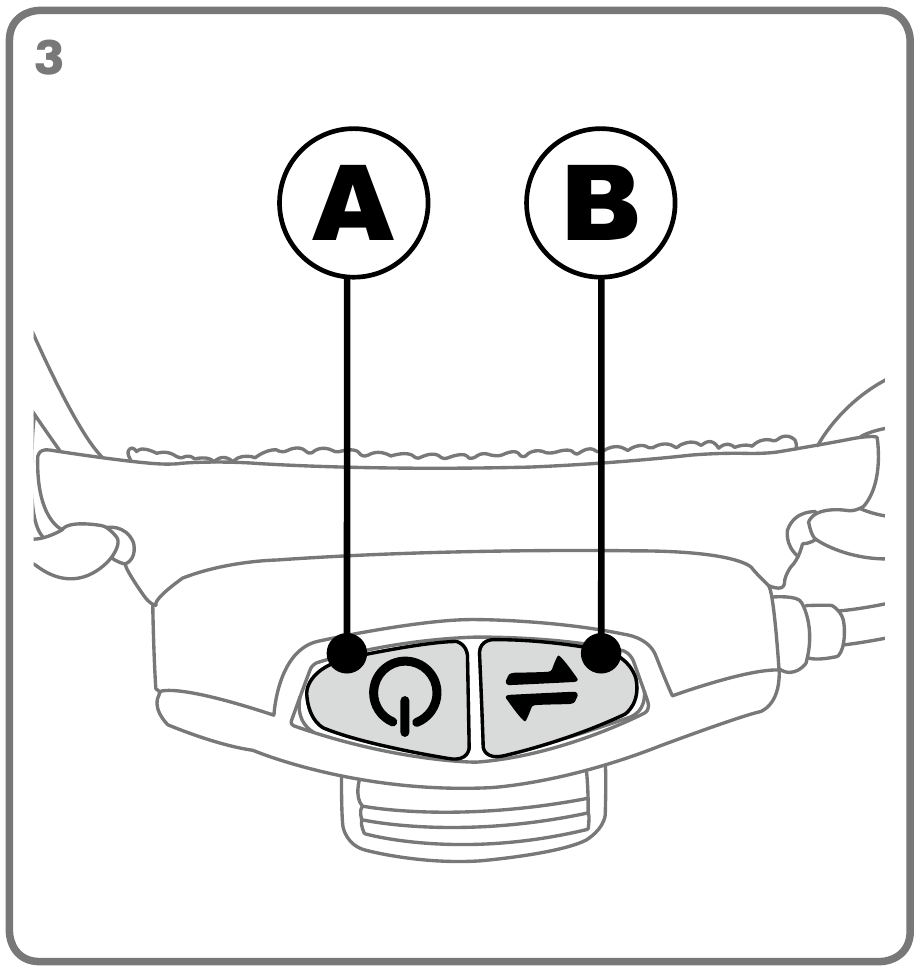 3

A

B