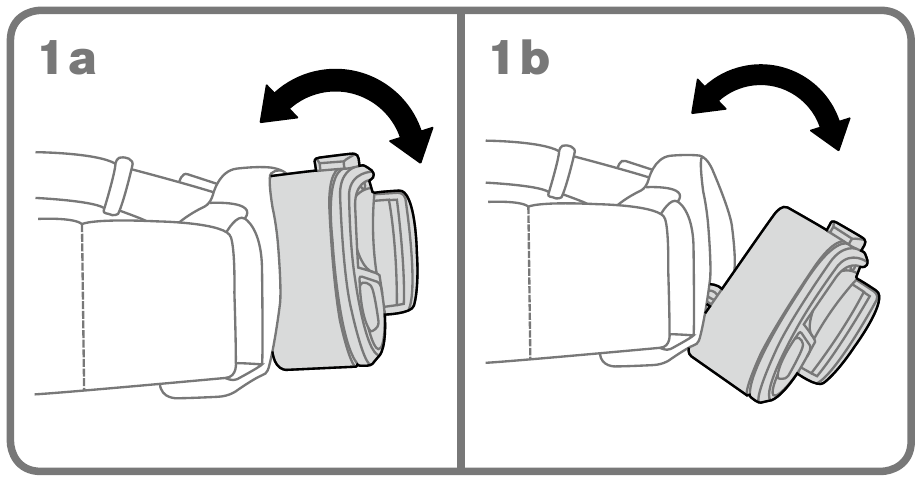 1a

1b