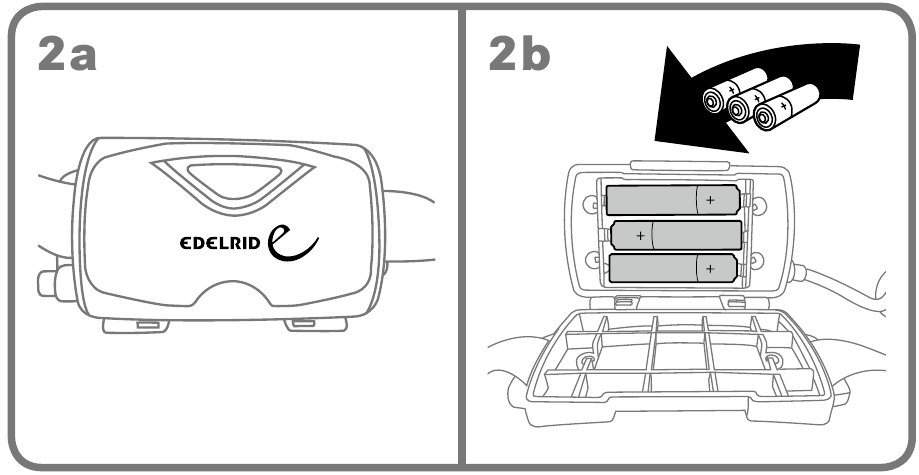 2a

EDELRID

2b

+
+
+

+
+
+