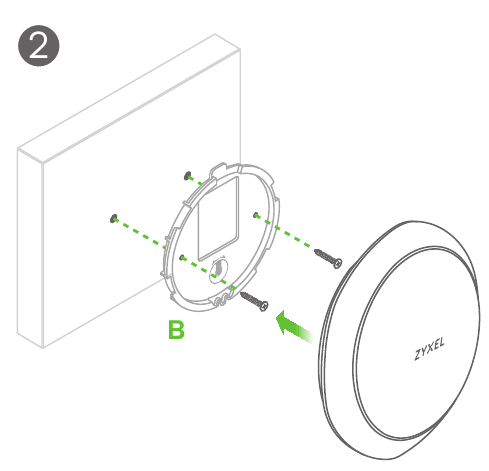 2

B

ZYXEL