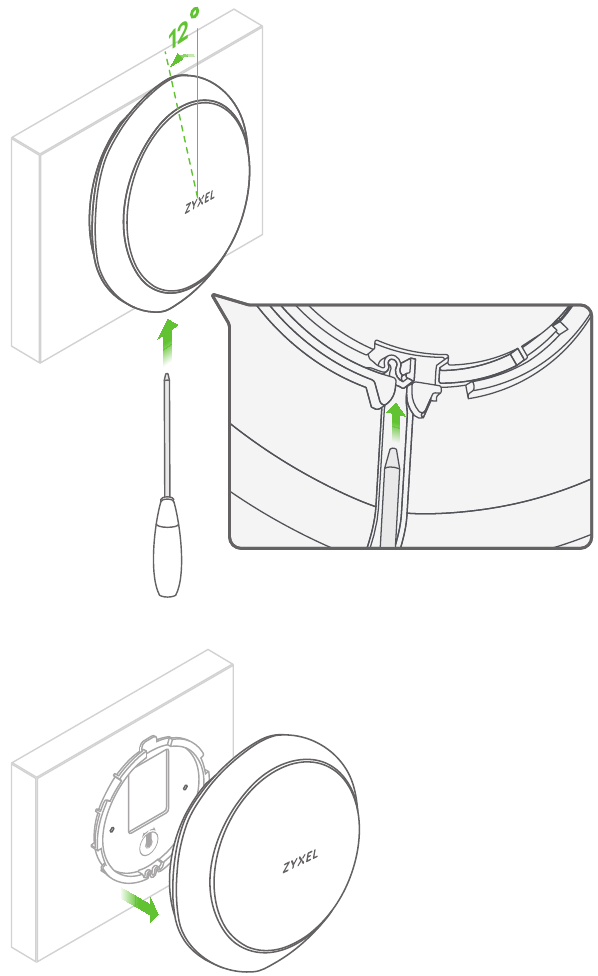 12°

ZYXEL

ZYXEL