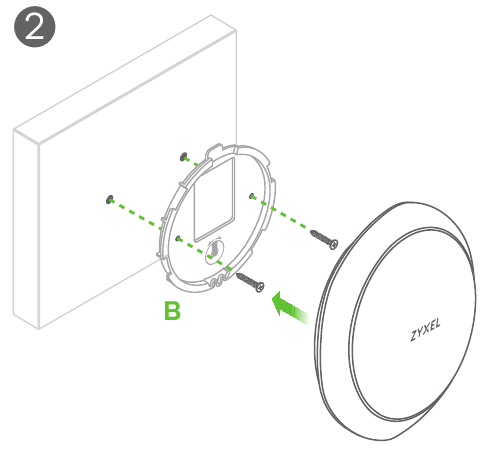 2

B

ZYXEL