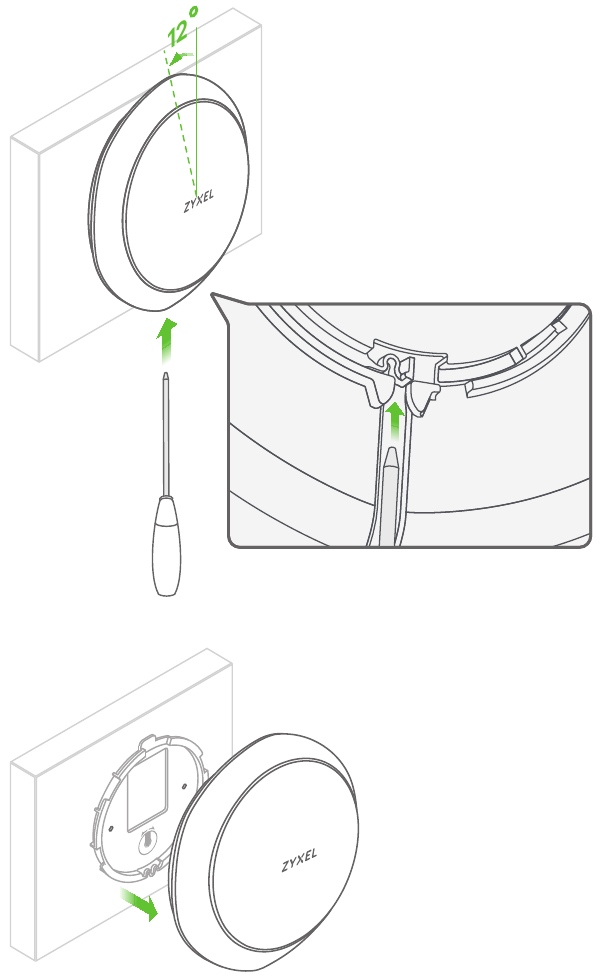 12°

ZYXEL

ZYXEL