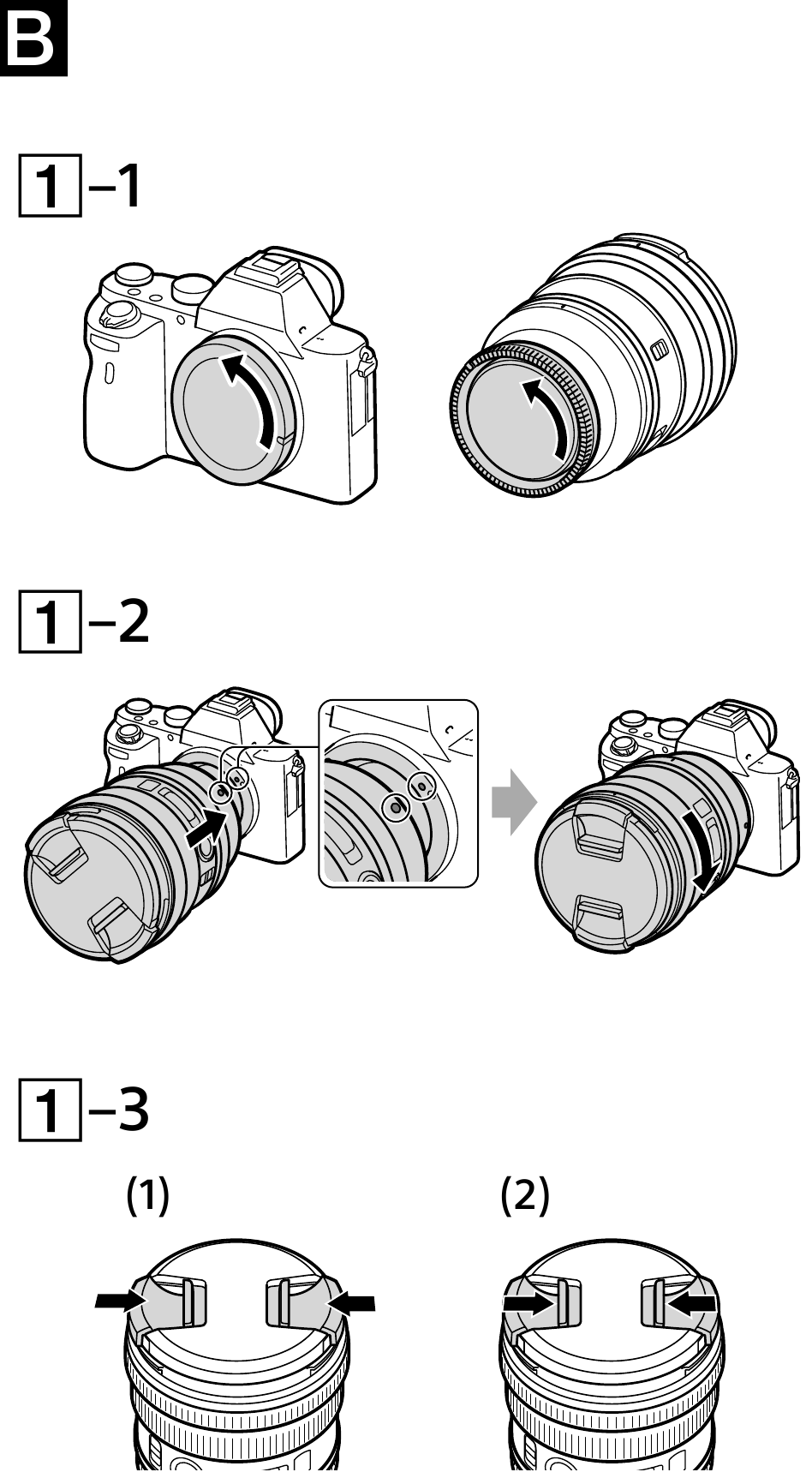 B

1 –1

1 –2

1 –3

(1)

(2)