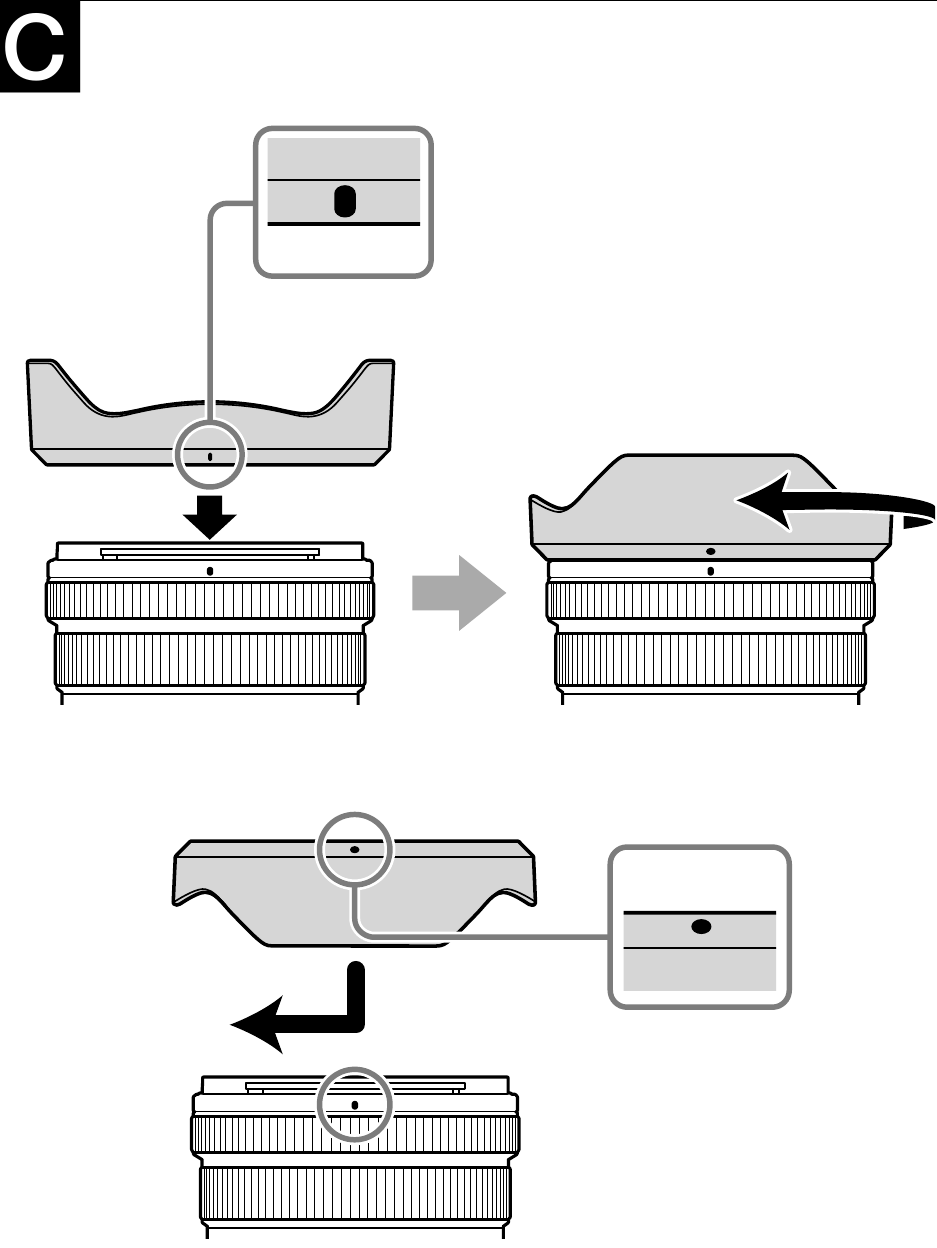 C