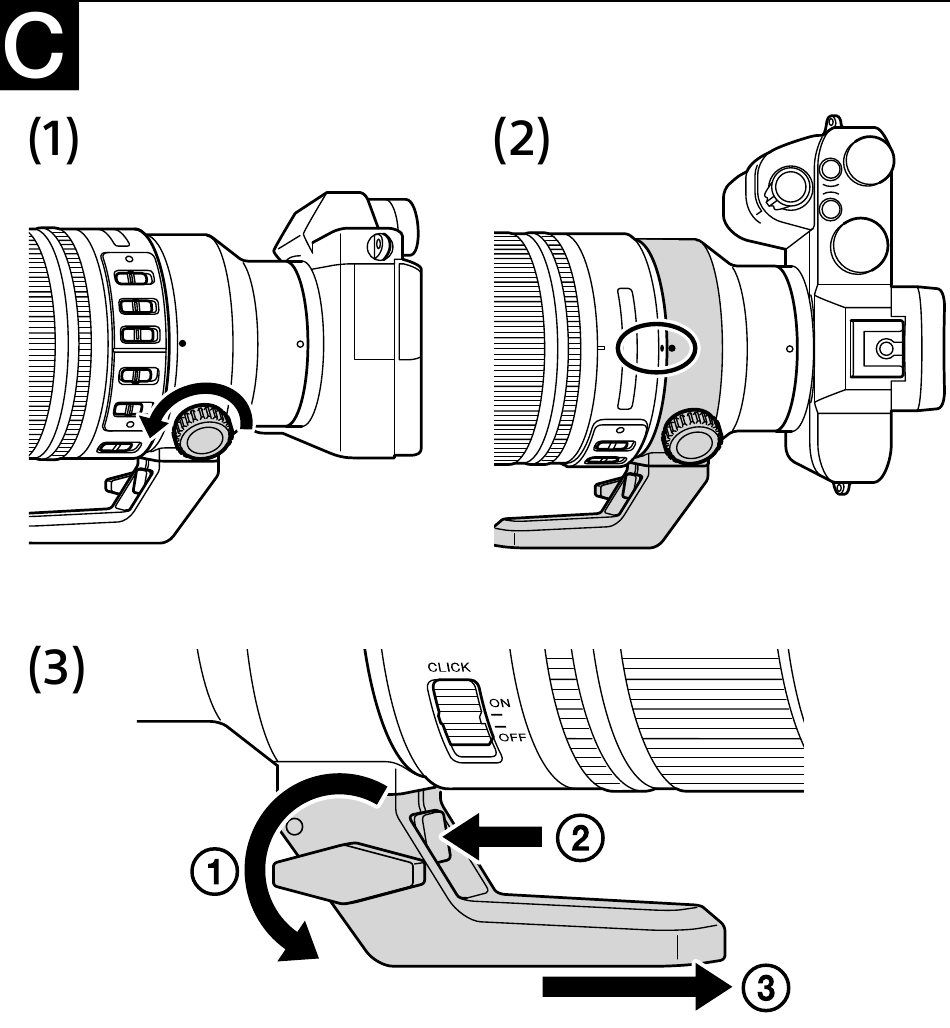 C

(1)

(2)

(3)

CLICK
ON
OFF

①
②
③